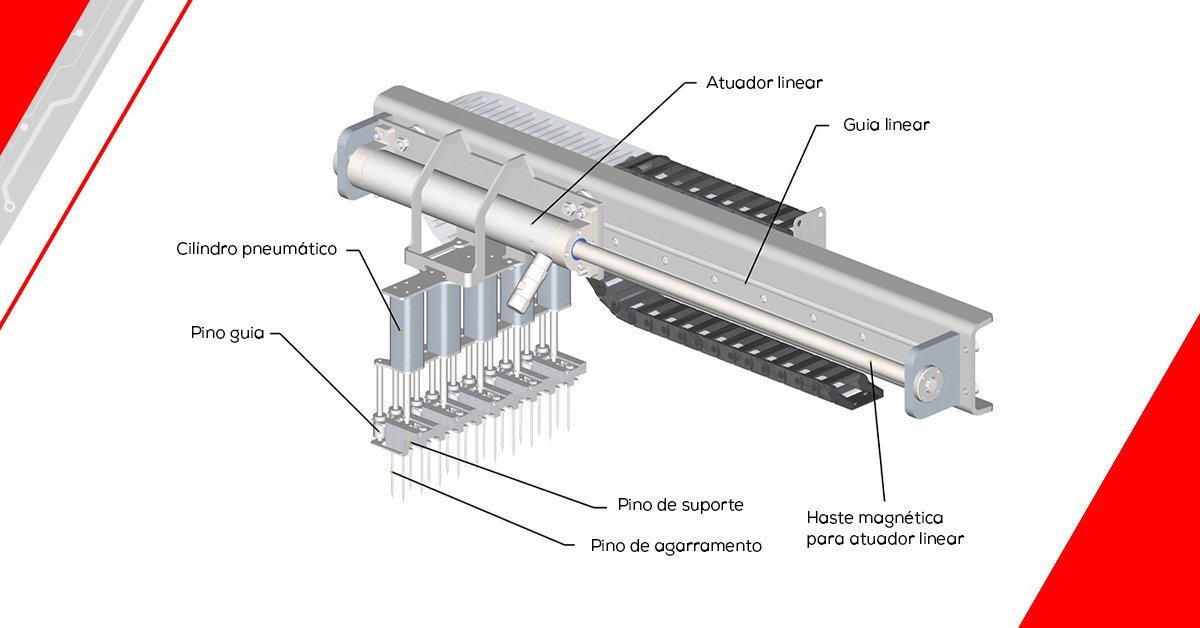 Atuador linear

Guia linear

Cilíndro pneumático

Pino guia

Pino de suporte

Pino de agarramento

Haste magnética para atuador linear